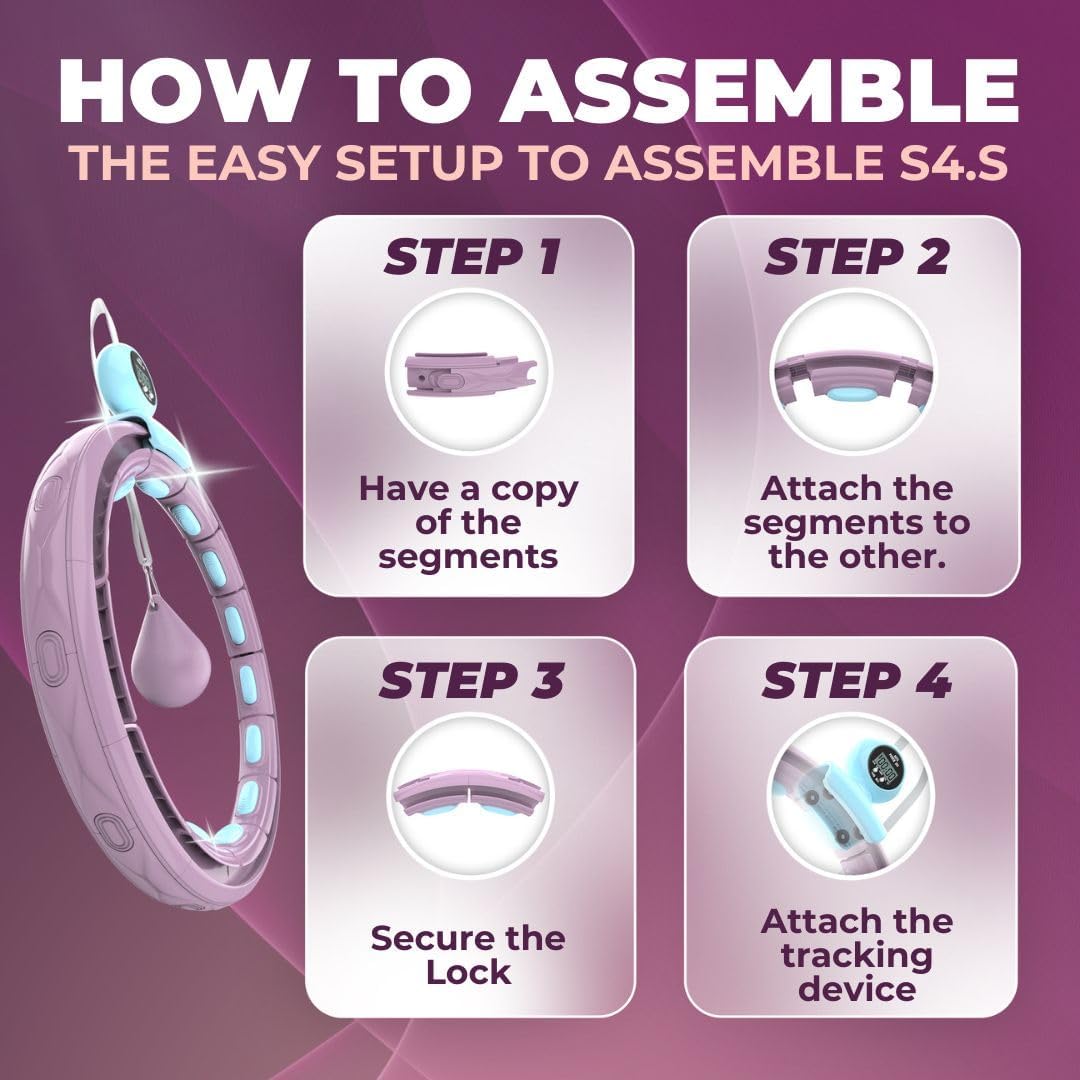 HOW TO ASSEMBLE
THE EASY SETUP TO ASSEMBLE S4.S

STEP 1
Have a copy of the segments

STEP 2
Attach the segments to the other.

STEP 3
Secure the Lock

STEP 4
Attach the tracking device